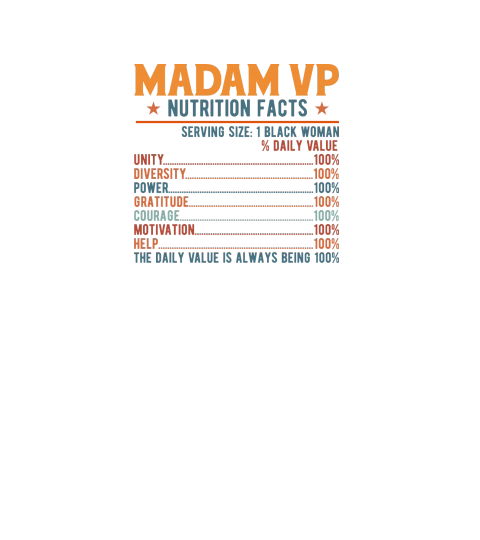 MADAM VP
★ NUTRITION FACTS ★

SERVING SIZE: 1 BLACK WOMAN
% DAILY VALUE

UNITY 100%
DIVERSITY 100%
POWER 100%
GRATITUDE 100%
COURAGE 100%
MOTIVATION 100%
HELP 100%
THE DAILY VALUE IS ALWAYS BEING 100%