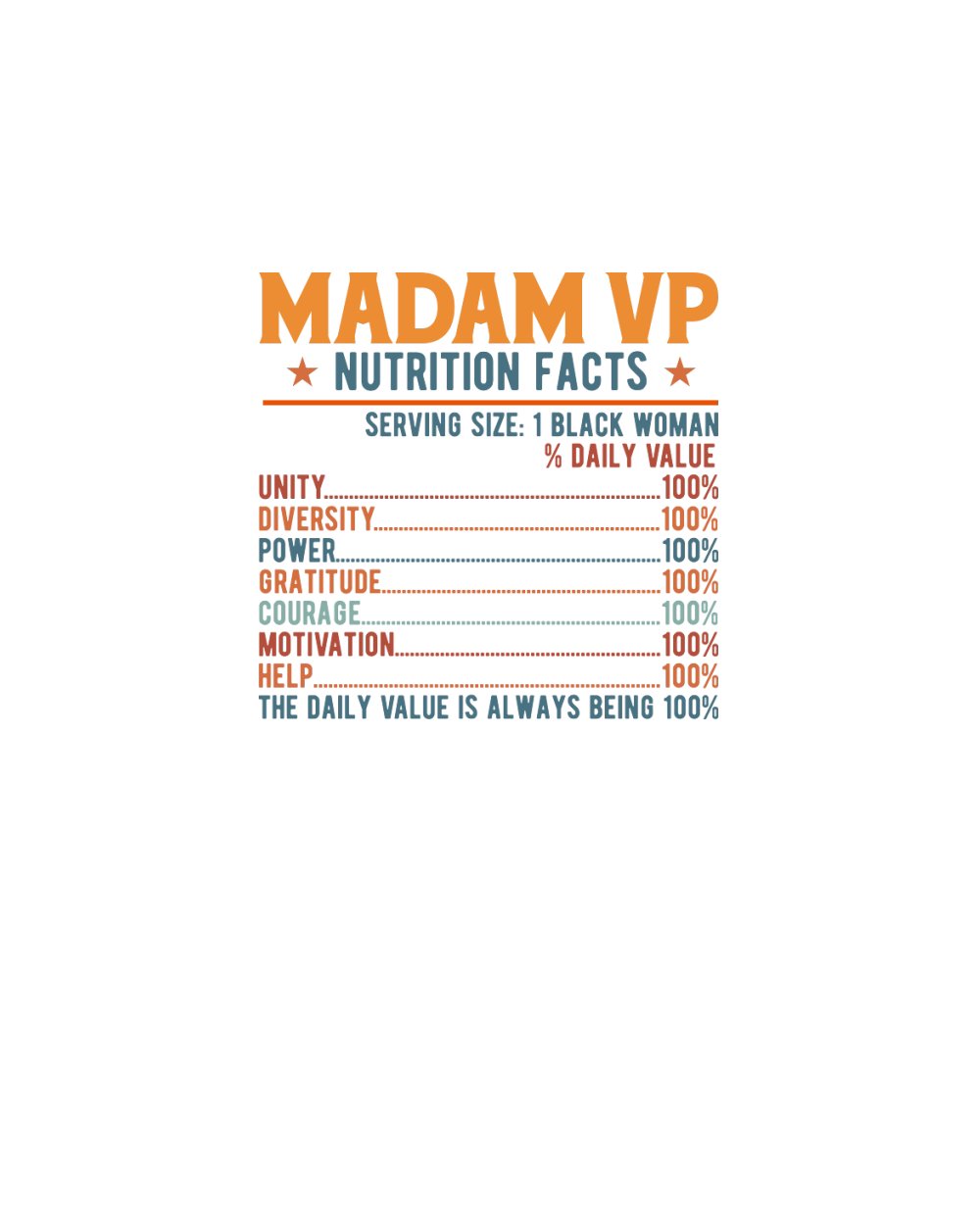 MADAM VP

★ NUTRITION FACTS ★

SERVING SIZE: 1 BLACK WOMAN

% DAILY VALUE

UNITY 100%
DIVERSITY 100%
POWER 100%
GRATITUDE 100%
COURAGE 100%
MOTIVATION 100%
HELP 100%
THE DAILY VALUE IS ALWAYS BEING 100%