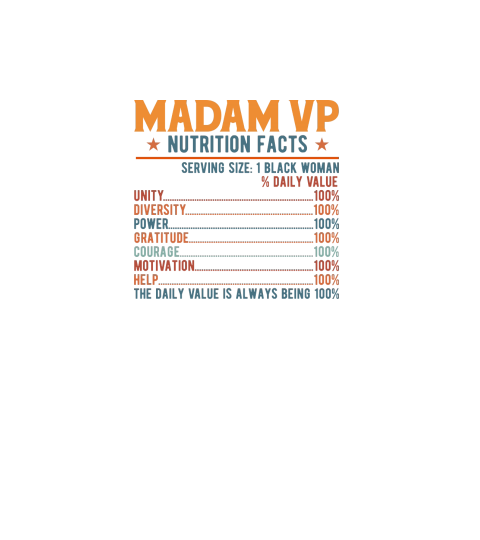 MADAM VP

★ NUTRITION FACTS ★

SERVING SIZE: 1 BLACK WOMAN

% DAILY VALUE

UNITY 100%
DIVERSITY 100%
POWER 100%
GRATITUDE 100%
COURAGE 100%
MOTIVATION 100%
HELP 100%
THE DAILY VALUE IS ALWAYS BEING 100%