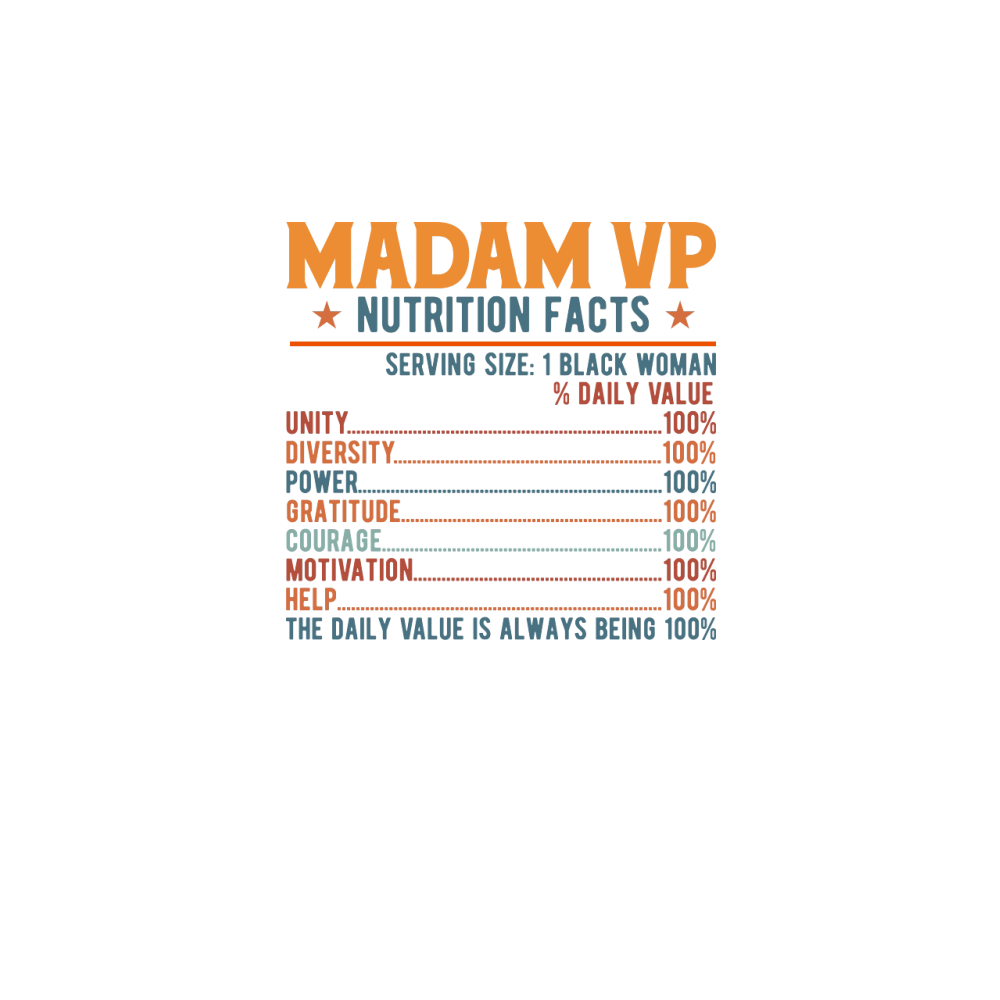 MADAM VP

★ NUTRITION FACTS ★

SERVING SIZE: 1 BLACK WOMAN

% DAILY VALUE

UNITY 100%
DIVERSITY 100%
POWER 100%
GRATITUDE 100%
COURAGE 100%
MOTIVATION 100%
HELP 100%
THE DAILY VALUE IS ALWAYS BEING 100%