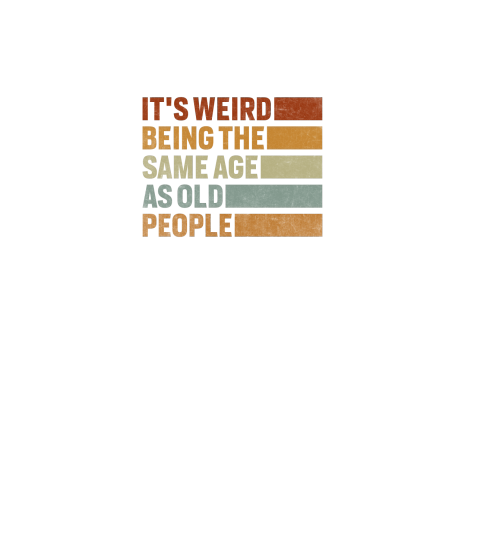 IT'S WEIRD
BEING THE
SAME AGE
AS OLD
PEOPLE