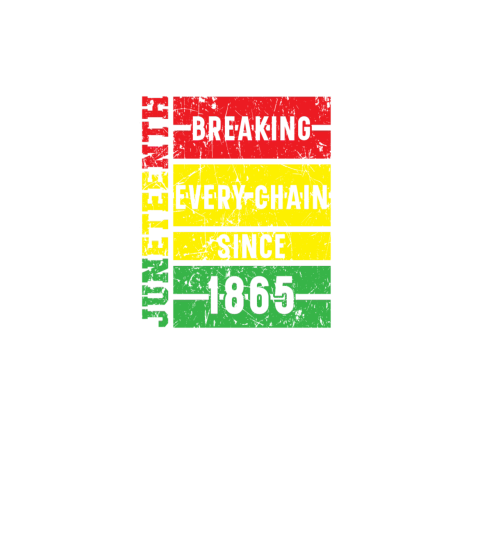 JUNETEENTH

BREAKING

EVERY CHAIN

SINCE

1865