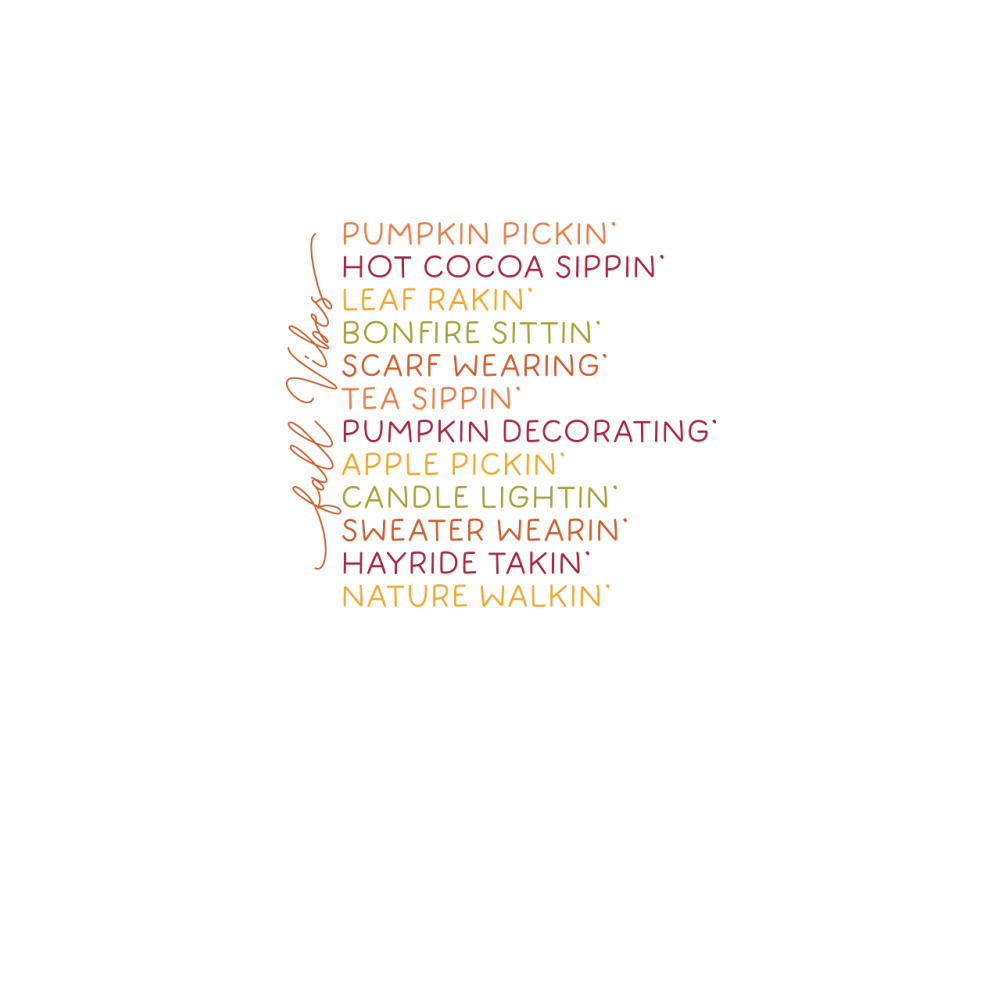 fall Vibes

PUMPKIN PICKIN'
HOT COCOA SIPPIN'
LEAF RAKIN'
BONFIRE SITTIN'
SCARF WEARING'
TEA SIPPIN'
PUMPKIN DECORATING'
APPLE PICKIN'
CANDLE LIGHTIN'
SWEATER WEARIN'
HAYRIDE TAKIN'
NATURE WALKIN'