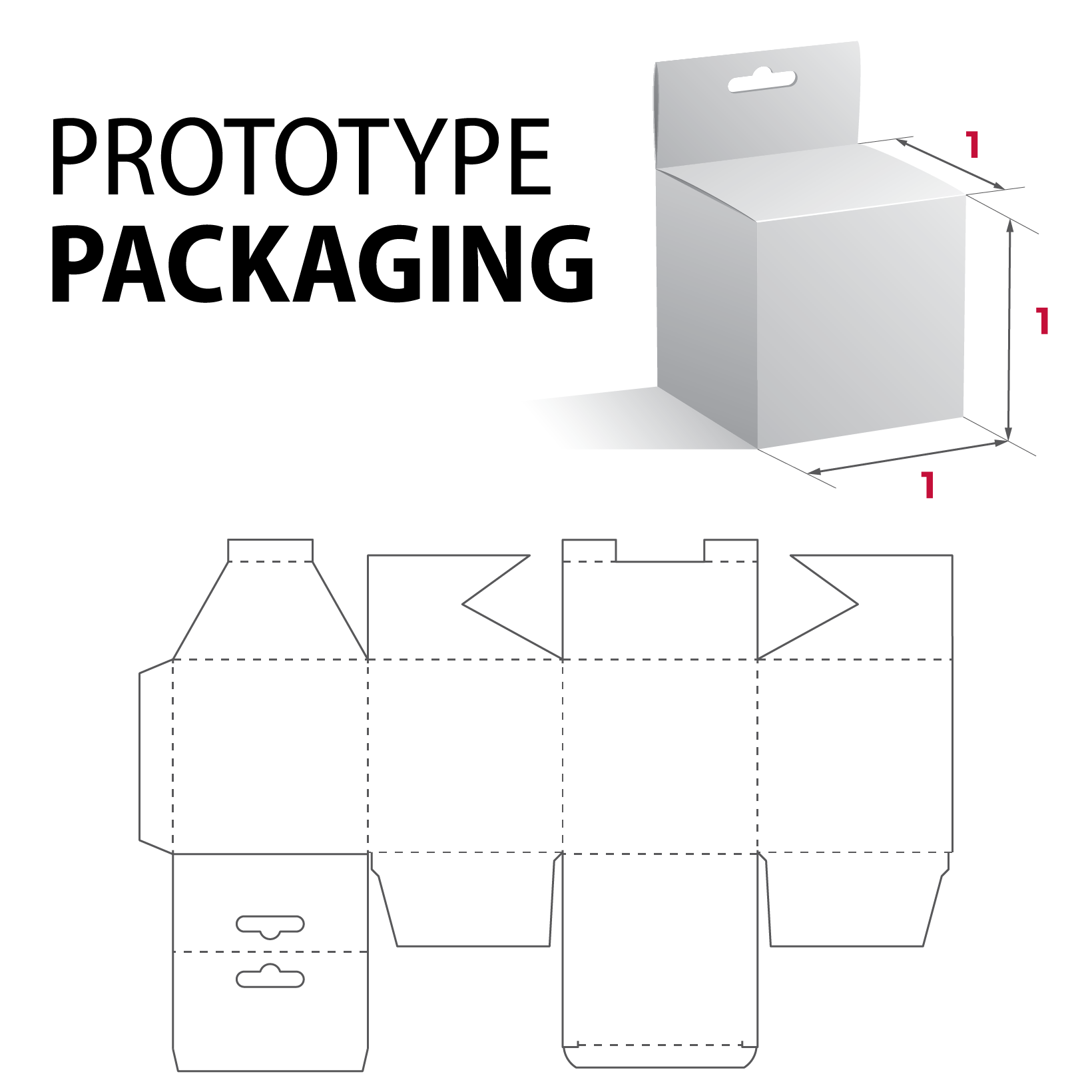 PROTOTYPE
PACKAGING

1

1

1